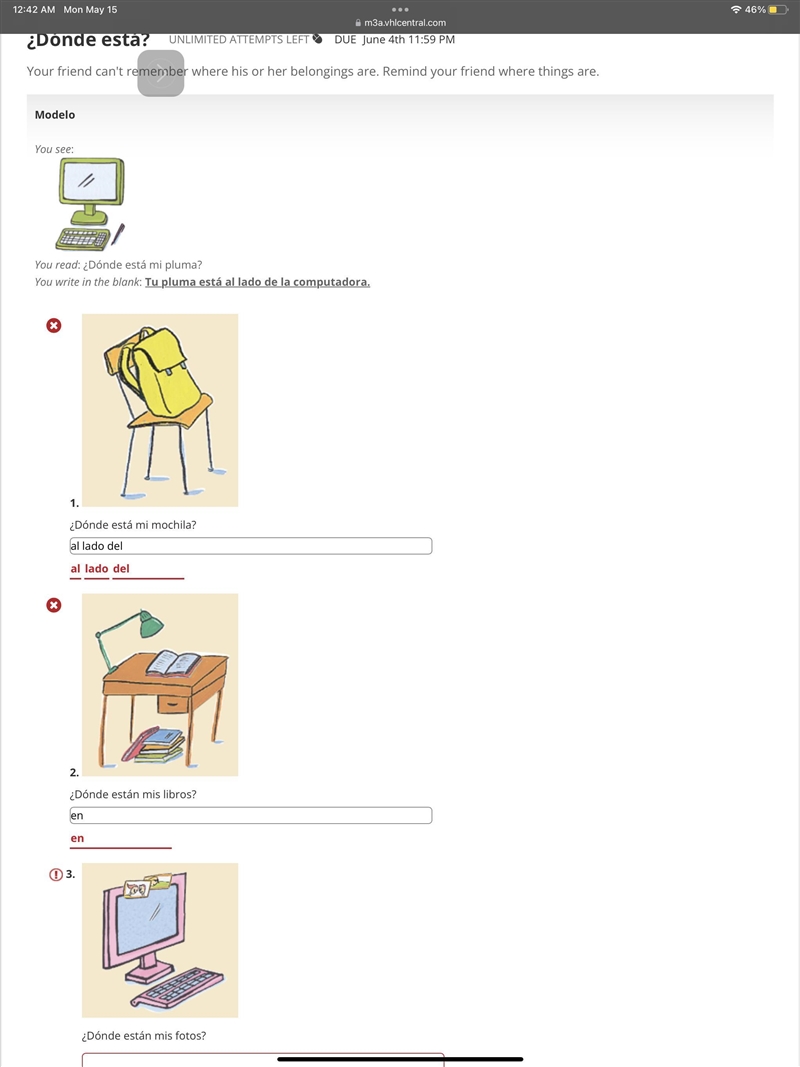 12:42 AM Mon May 15
m3a.vhlcentral.com
46%

¿Dónde está? UNLIMITED ATTEMPTS LEFT DUE June 4th 11:59 PM

Your friend can't remember where his or her belongings are. Remind your friend where things are.

Modelo

You see:

You read: ¿Dónde está mi pluma?
You write in the blank: Tu pluma está al lado de la computadora.

1.
¿Dónde está mi mochila?
al lado del
al lado del

2.
¿Dónde están mis libros?
en
en

3.
¿Dónde están mis fotos?