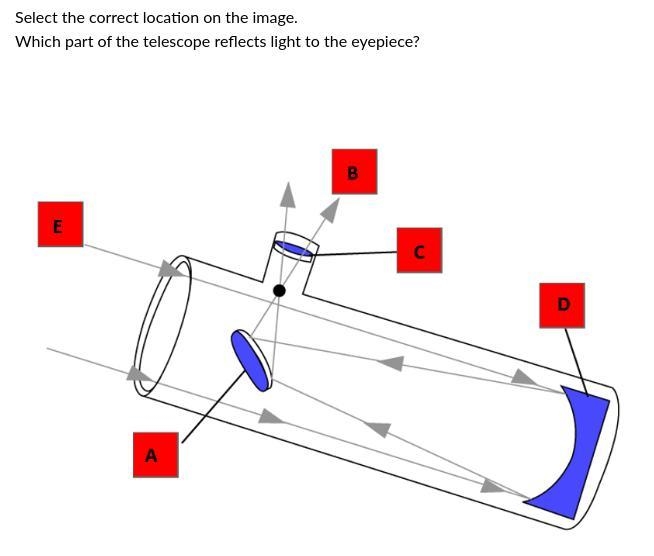 Select the correct location on the image.
Which part of the telescope reflects light to the eyepiece?

B

E

C

D

A