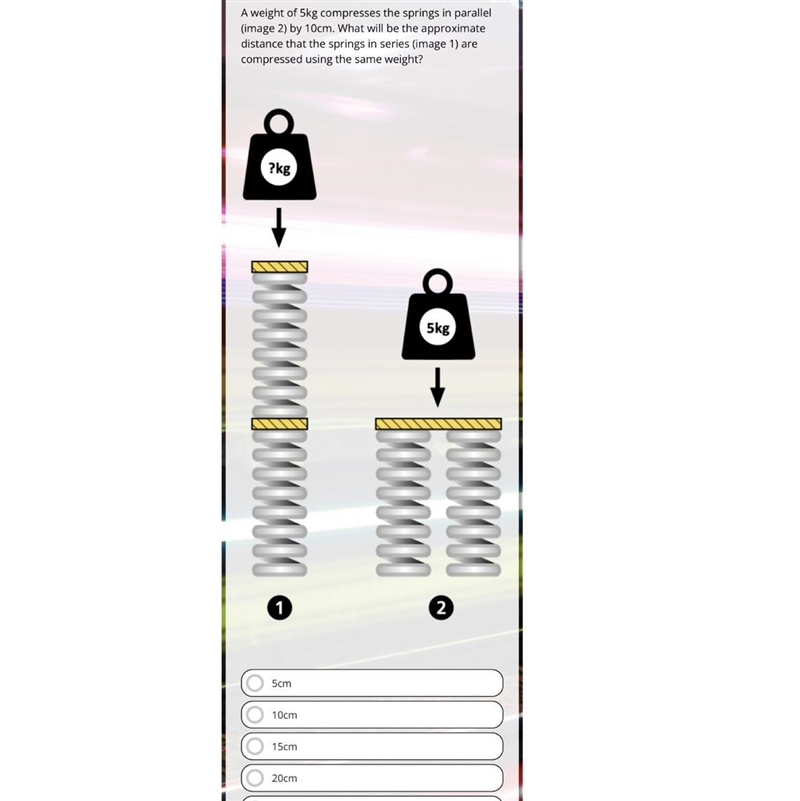 A weight of 5kg compresses the springs in parallel (image 2) by 10cm. What will be the approximate distance that the springs in series (image 1) are compressed using the same weight?

?kg

5kg

1

2

5cm

10cm

15cm

20cm