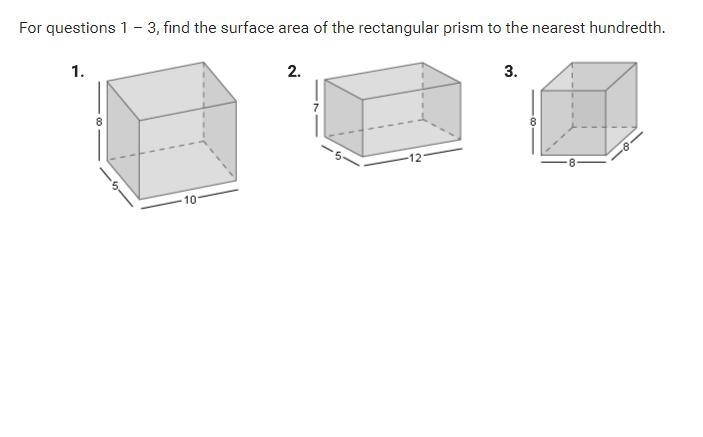 For questions 1 – 3, find the surface area of the rectangular prism to the nearest hundredth.

1.

8

5

10

2.

7

5

12

3.

8

8

8