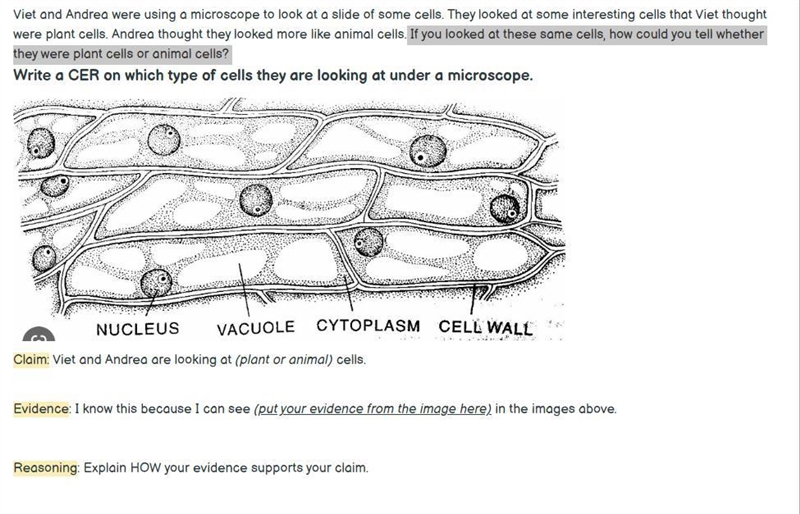 Viet and Andrea were using a microscope to look at a slide of some cells. They looked at some interesting cells that Viet thought were plant cells. Andrea thought they looked more like animal cells. If you looked at these same cells, how could you tell whether they were plant cells or animal cells?

Write a CER on which type of cells they are looking at under a microscope.

NUCLEUS VACUOLE CYTOPLASM CELL WALL

Claim: Viet and Andrea are looking at (plant or animal) cells.

Evidence: I know this because I can see (put your evidence from the image here) in the images above.

Reasoning: Explain HOW your evidence supports your claim.