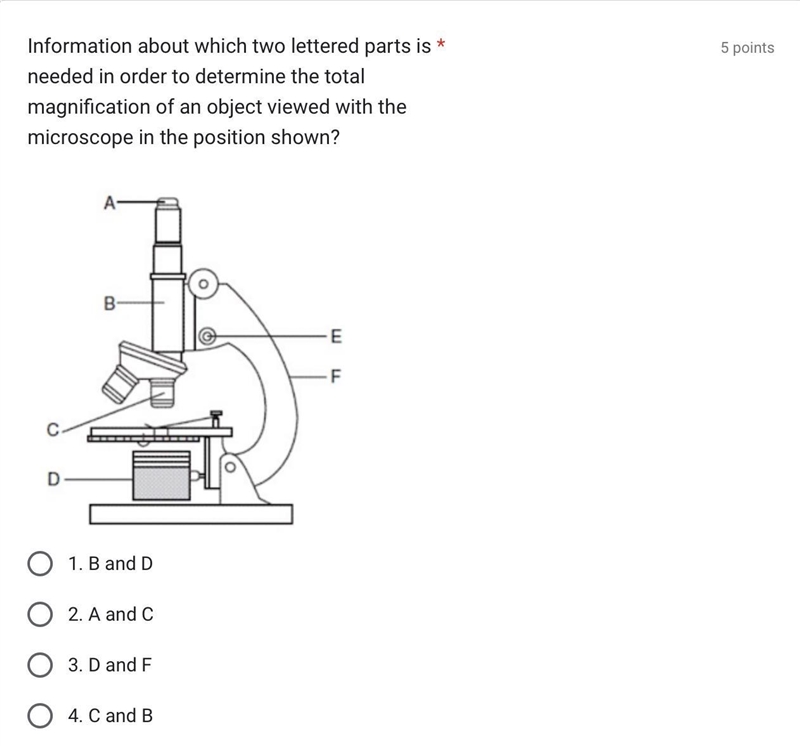 Information about which two lettered parts is *
needed in order to determine the total magnification of an object viewed with the microscope in the position shown?

5 points

A
B
E
F
C
D

1. B and D

2. A and C

3. D and F

4. C and B